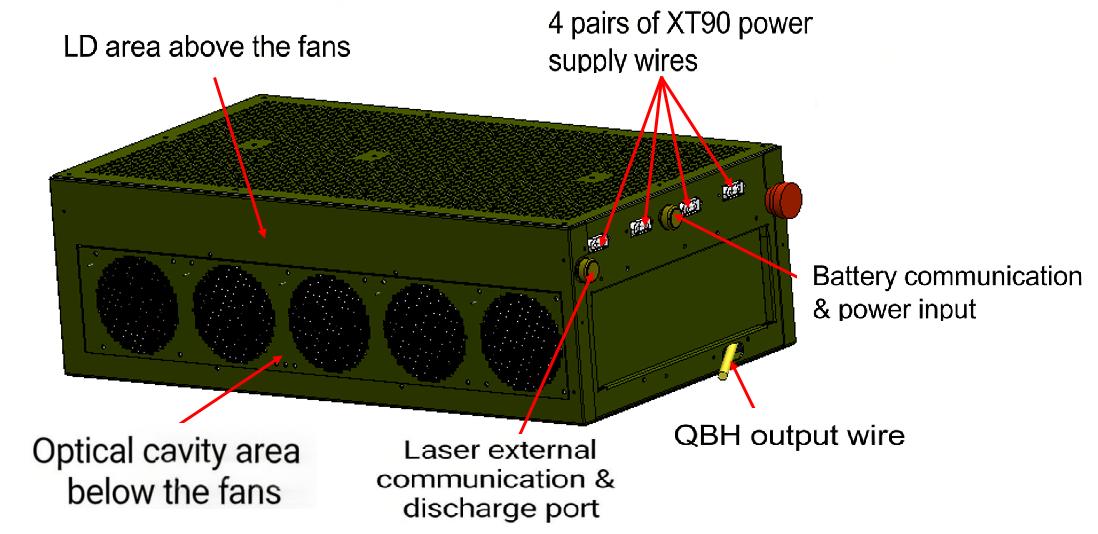 LD area above the fans

4 pairs of XT90 power supply wires

Battery communication & power input

Optical cavity area below the fans

Laser external communication & discharge port

QBH output wire